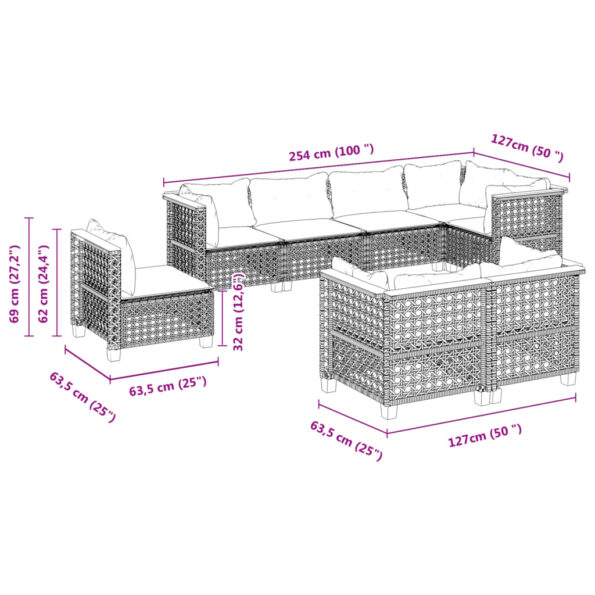 254 cm (100 ")
127cm (50 ")
69 cm (27,2")
62 cm (24,4")
32 cm (12,6")
63,5 cm (25")
63,5 cm (25")
63,5 cm (25")
127cm (50 ")