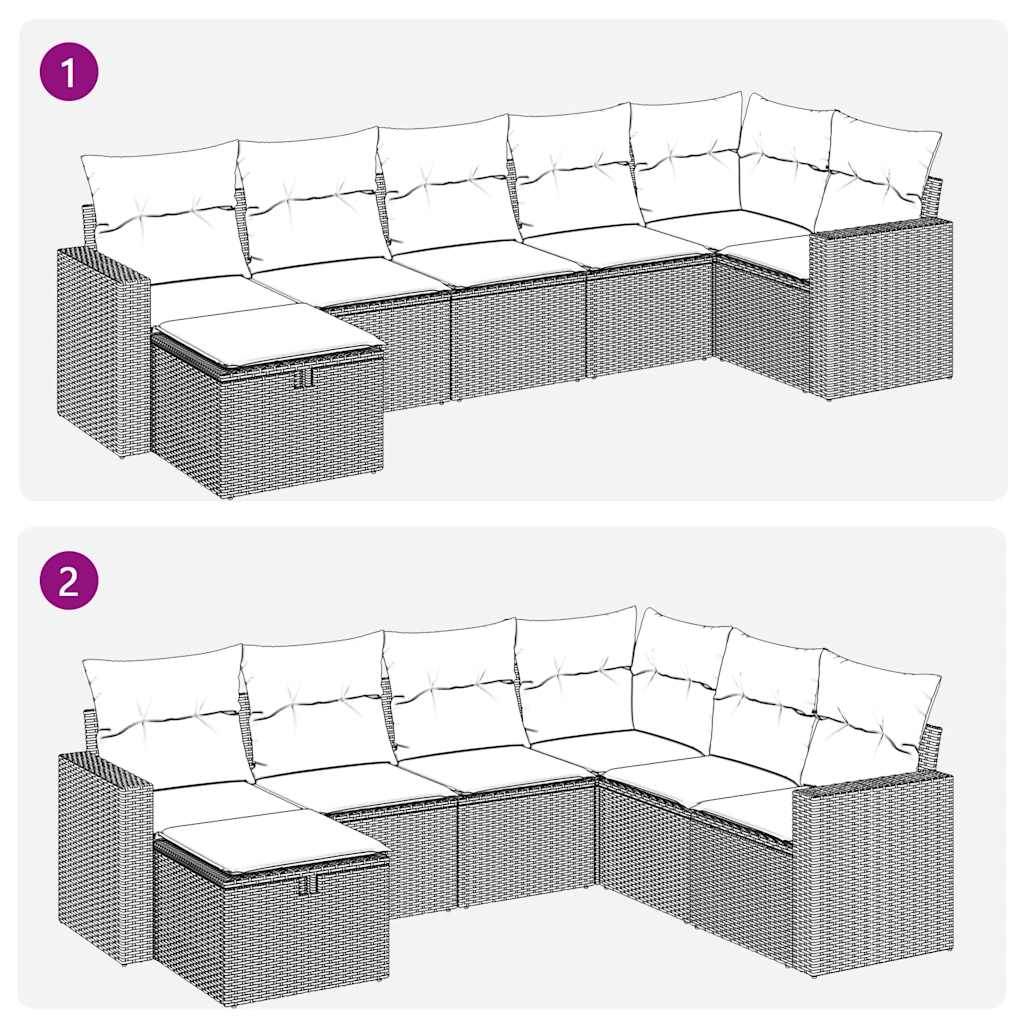 1

2