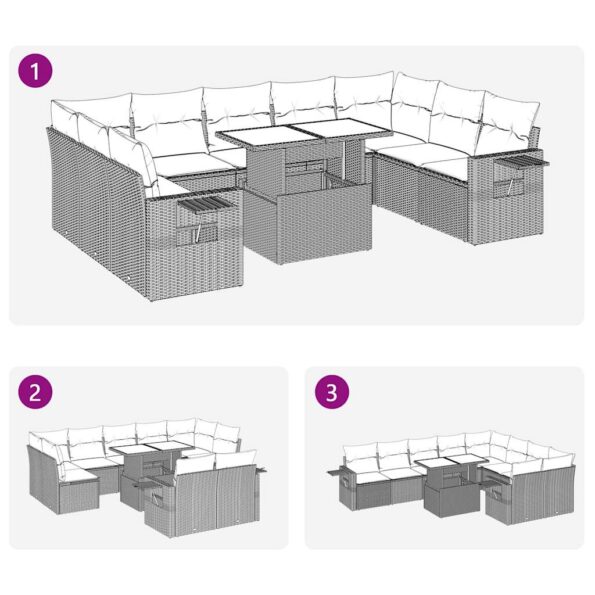 1

2

3