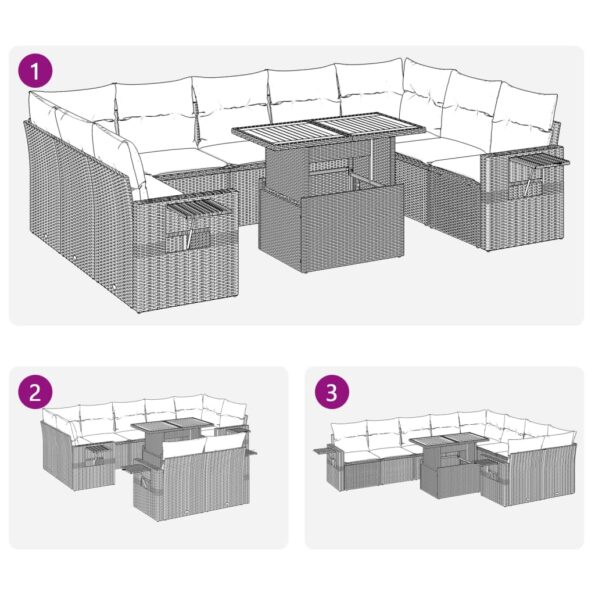 1

2

3