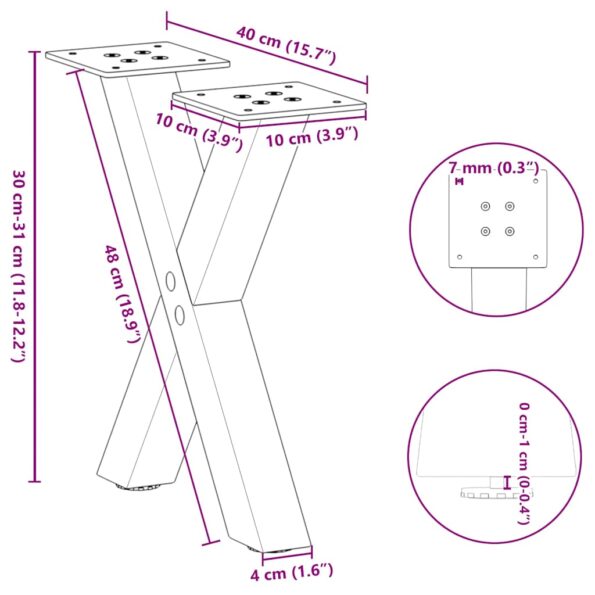 40 cm (15.7″)

10 cm (3.9″)

10 cm (3.9″)

30 cm-31 cm (11.8-12.2″)

48 cm (18.9″)

4 cm (1.6″)

7 mm (0.3″)

0 cm-1 cm (0-0.4″)