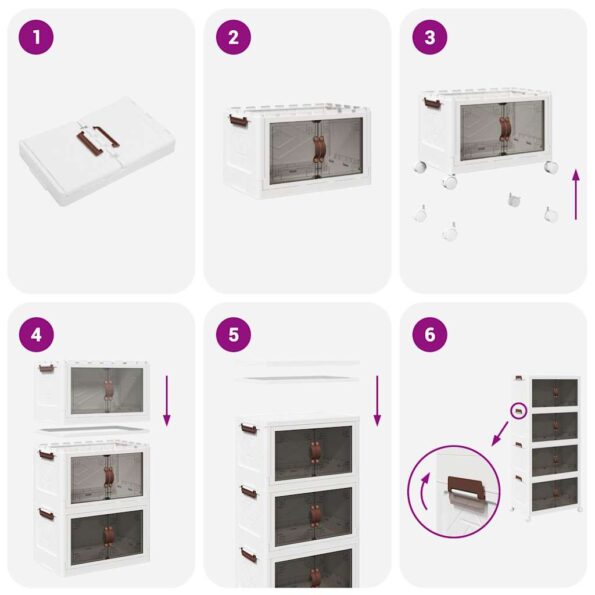 1

2

3

4

5

6