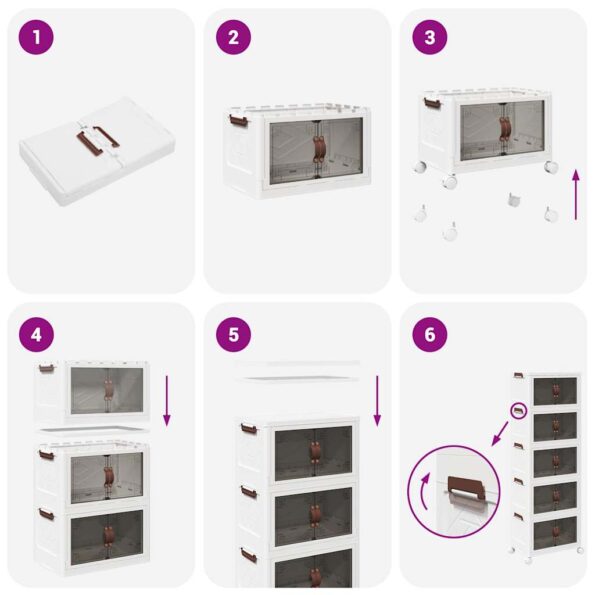 1

2

3

4

5

6