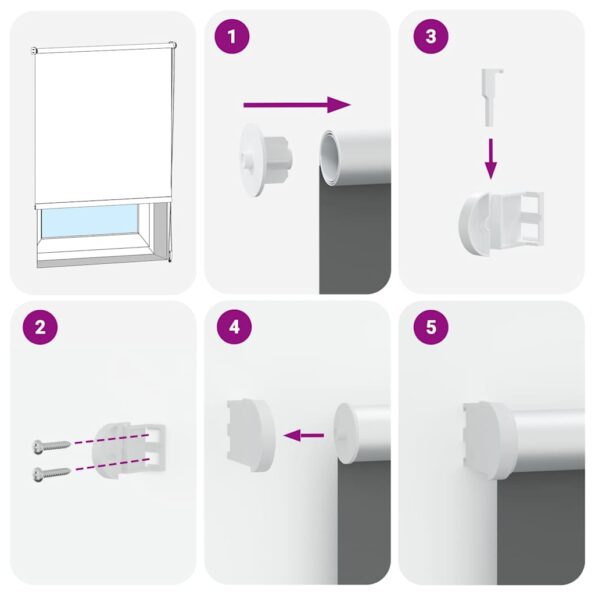 1

3

2

4

5