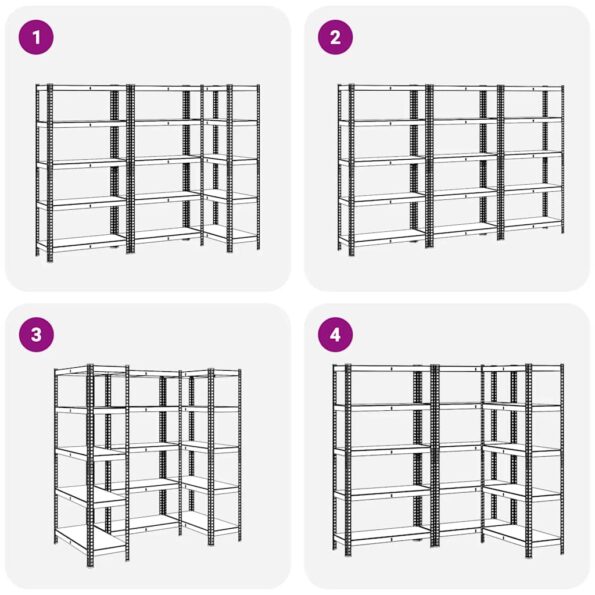 1

2

3

4