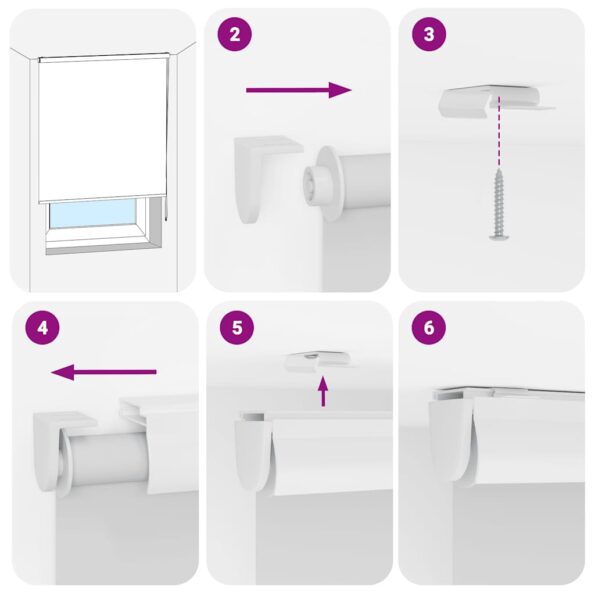 2

3

4

5

6