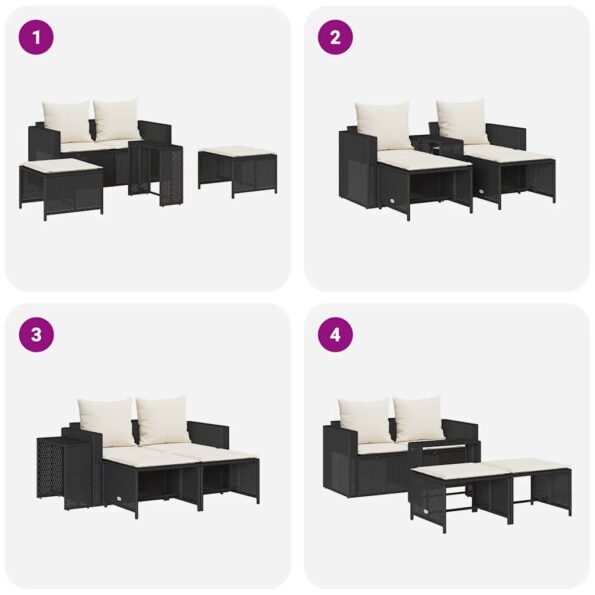 1

2

3

4