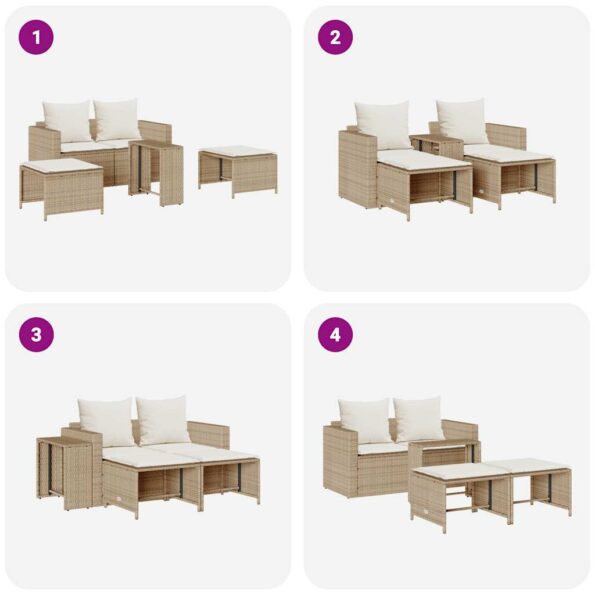 1

2

3

4