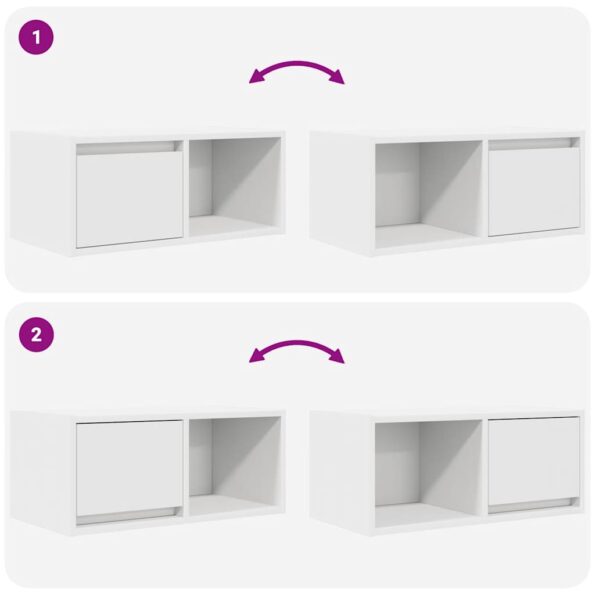 1

2