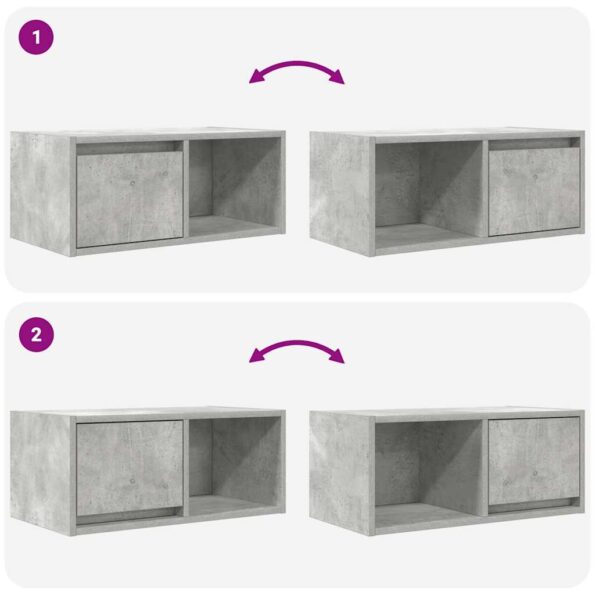 1

2