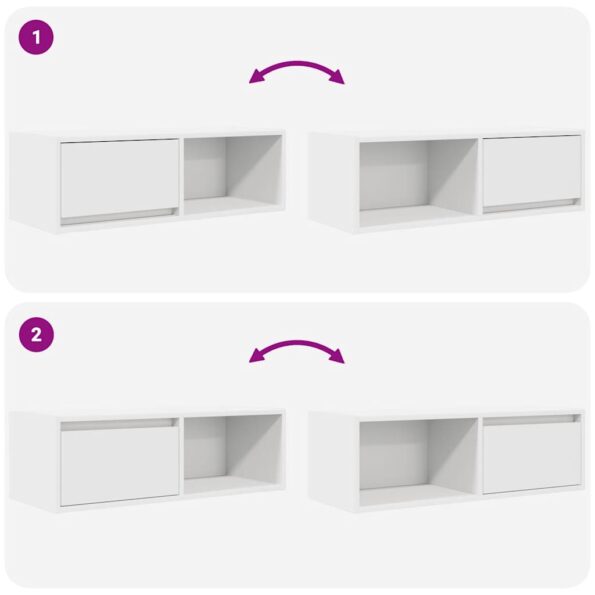 1

2