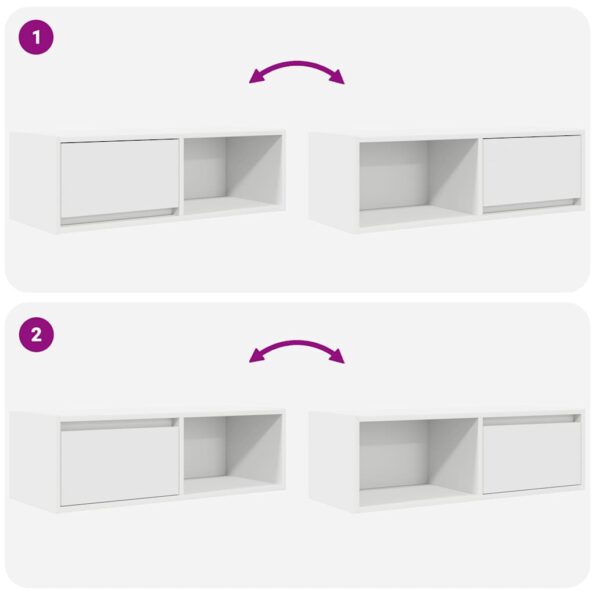 1

2