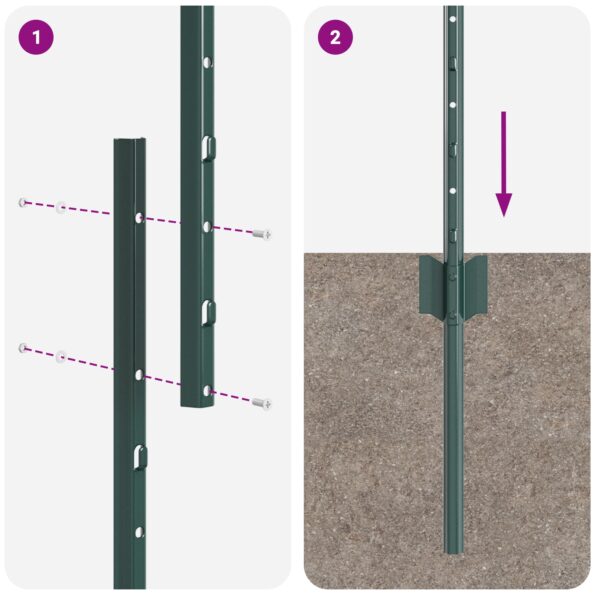 1

2