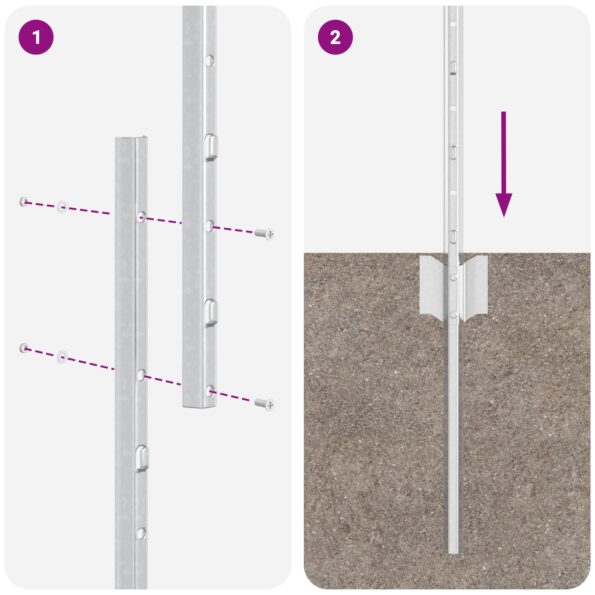 1

2