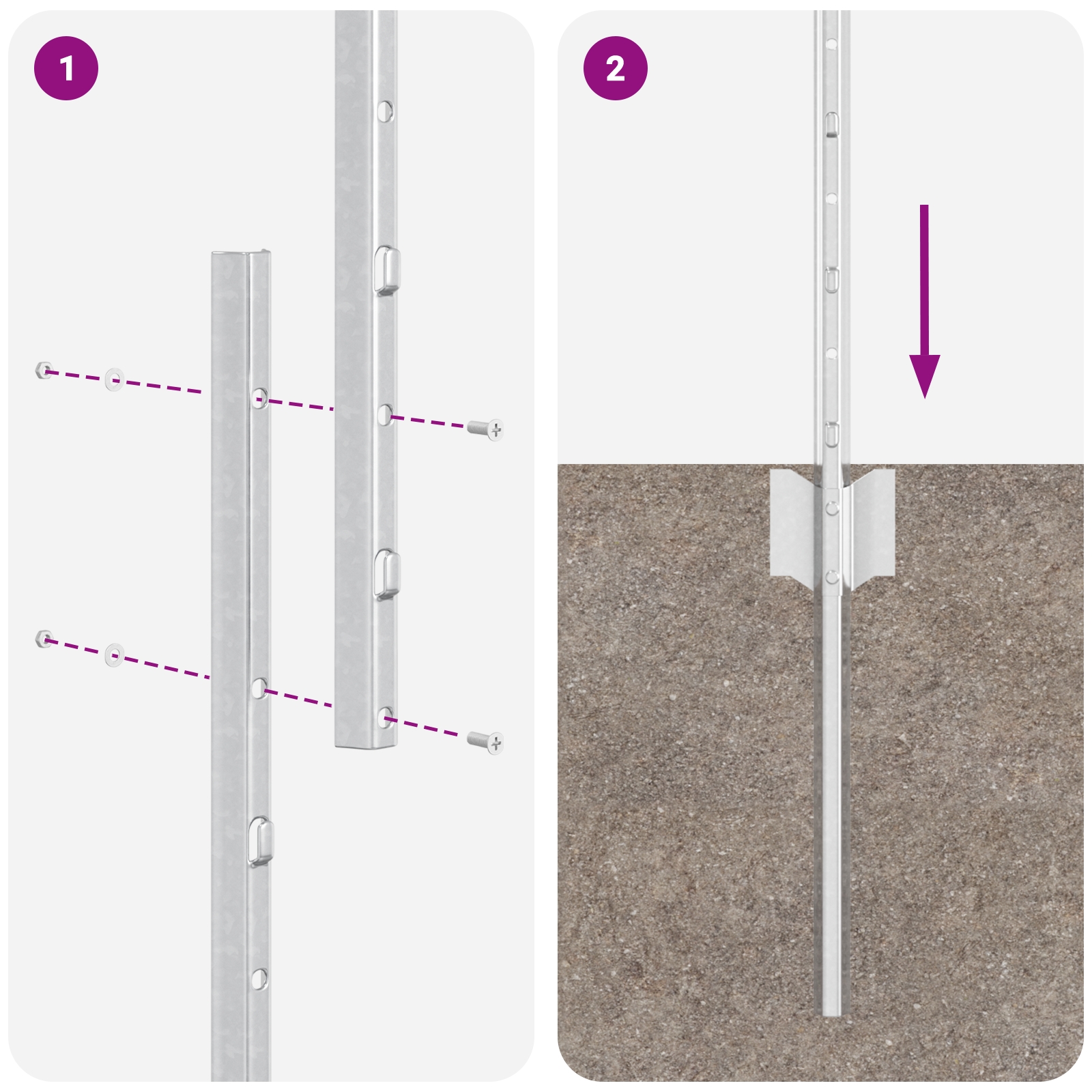 1

2