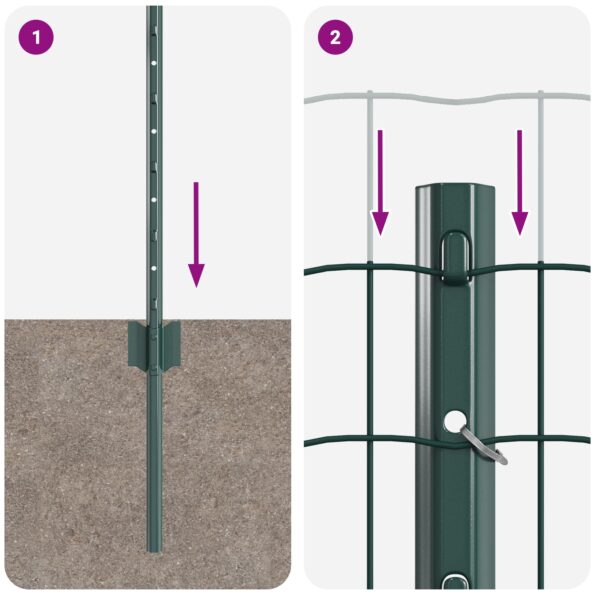 1

2