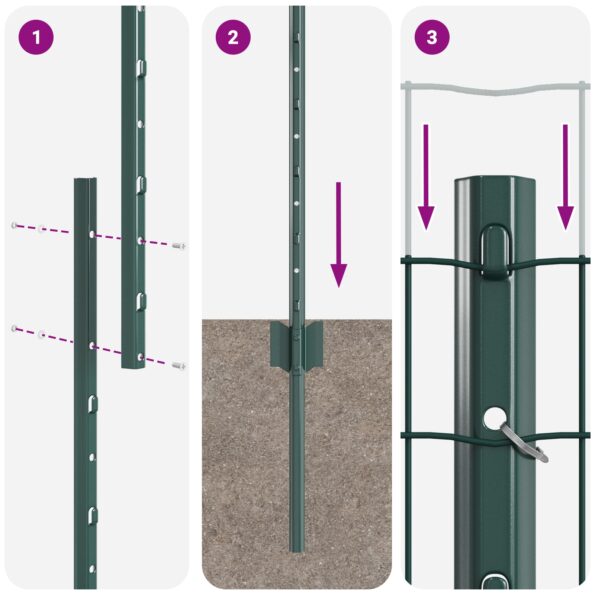 1

2

3