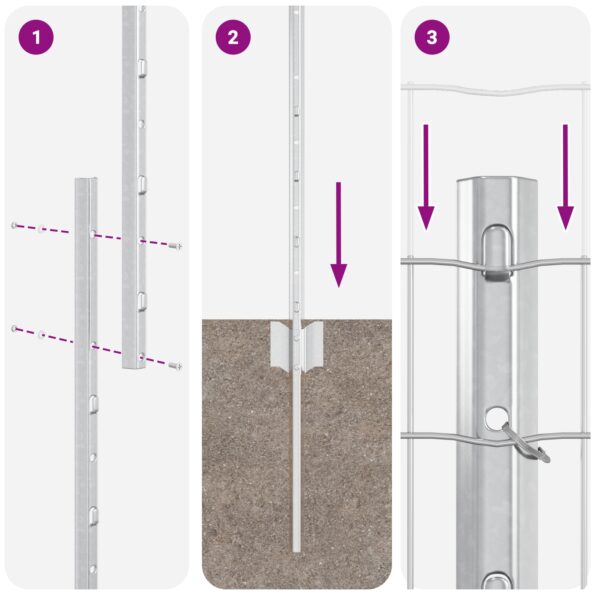 1

2

3