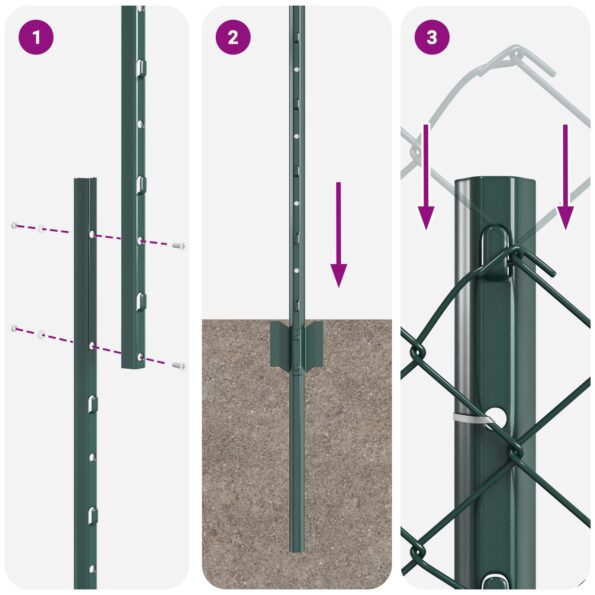 1

2

3