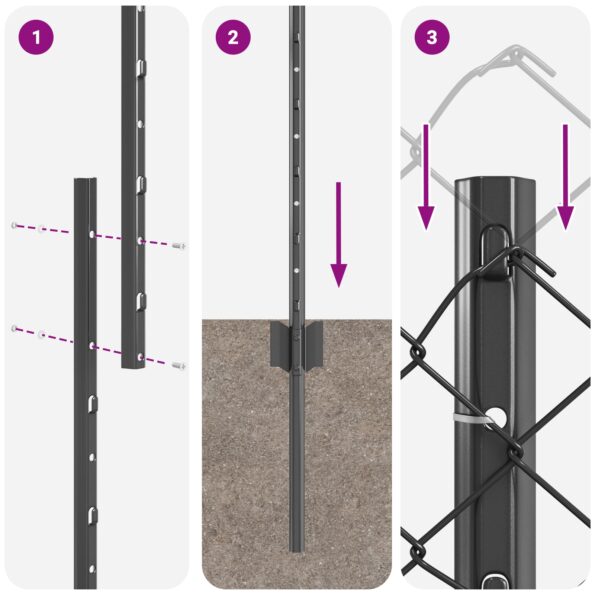 1

2

3