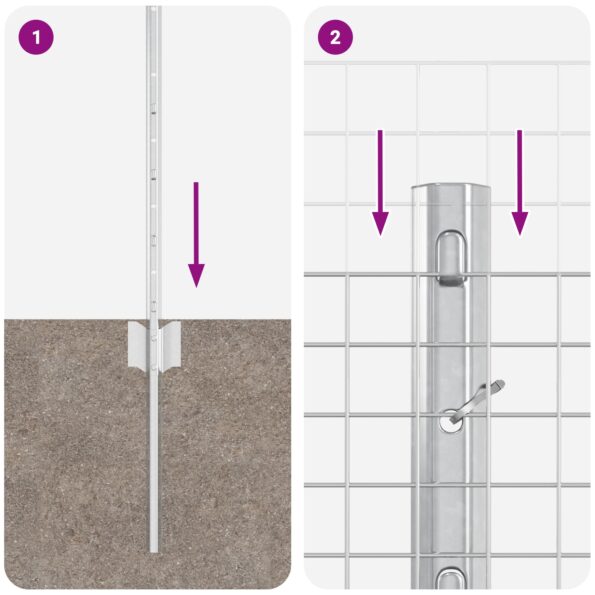 1

2