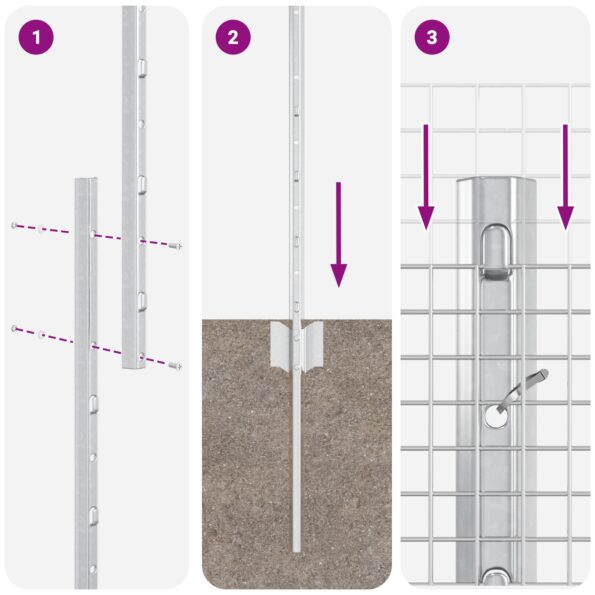 1

2

3