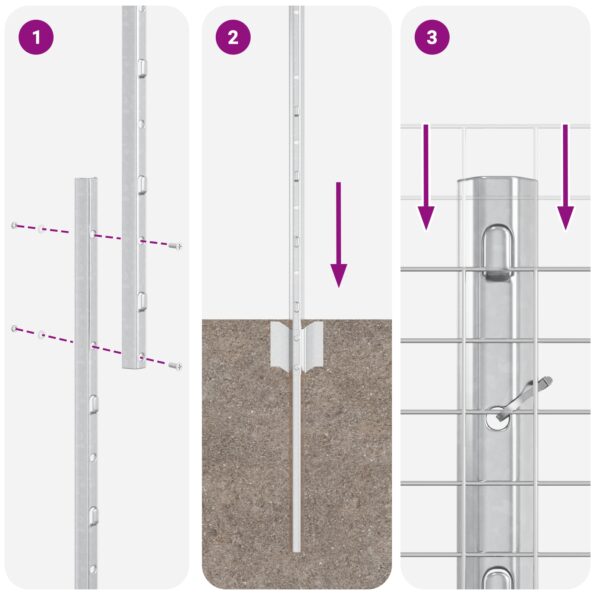 1

2

3