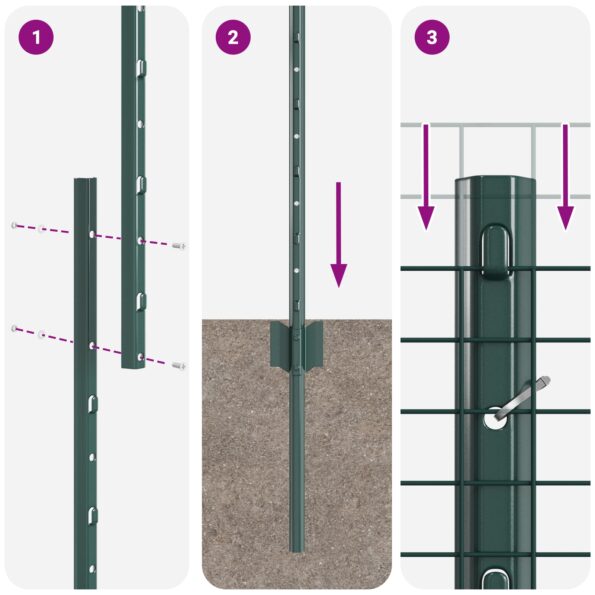 1

2

3