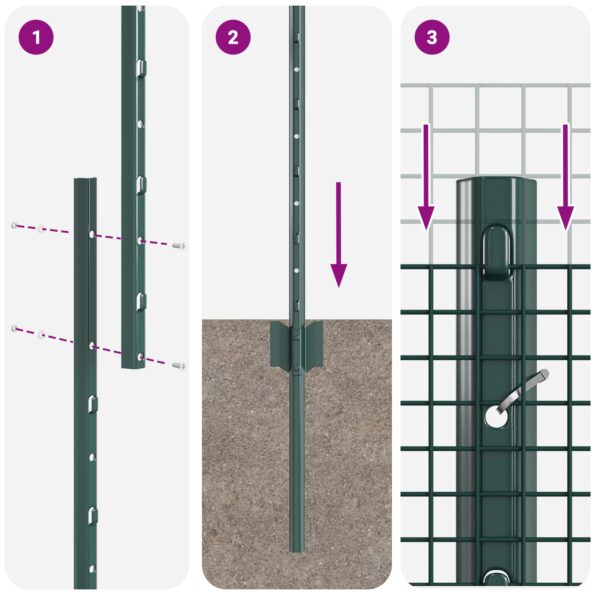 1

2

3