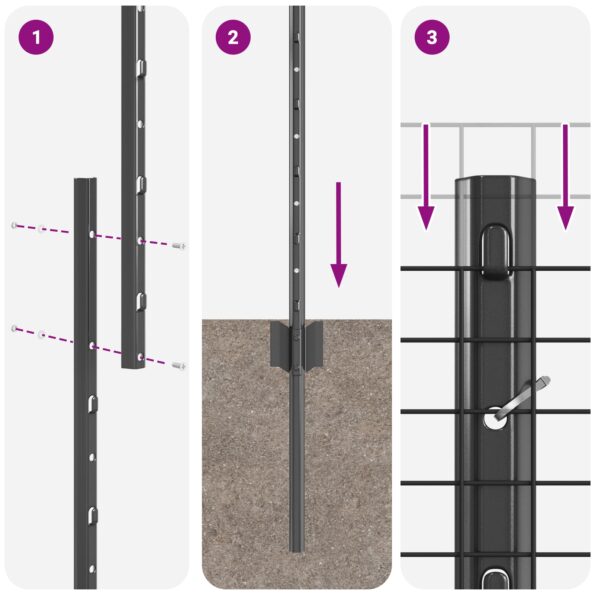 1

2

3