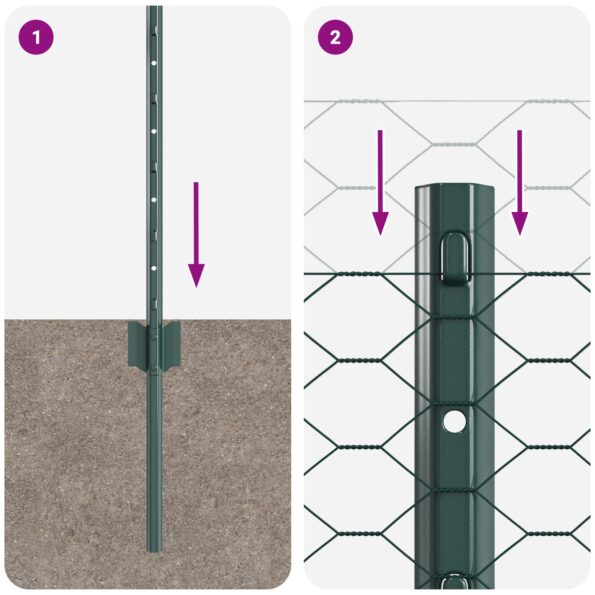 1

2