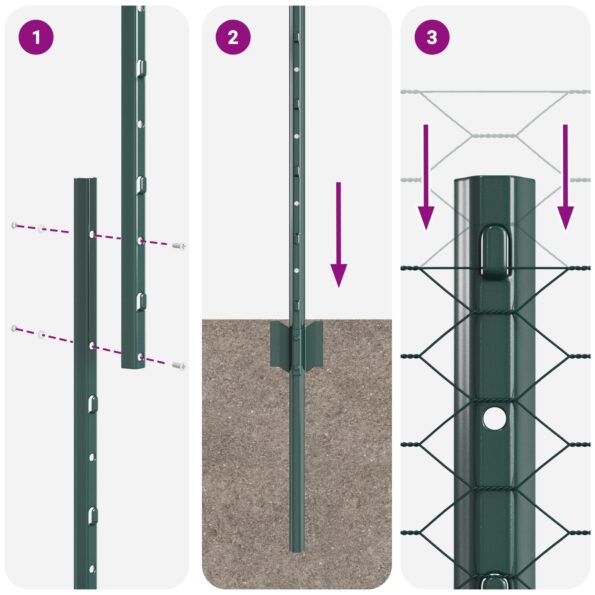 1

2

3