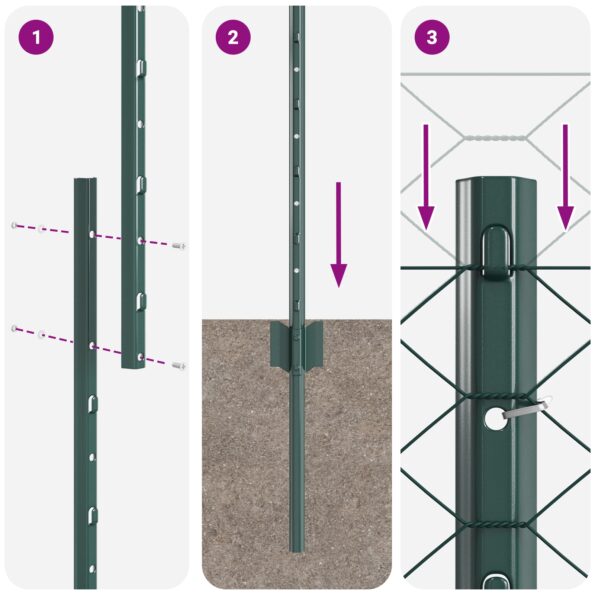 1

2

3