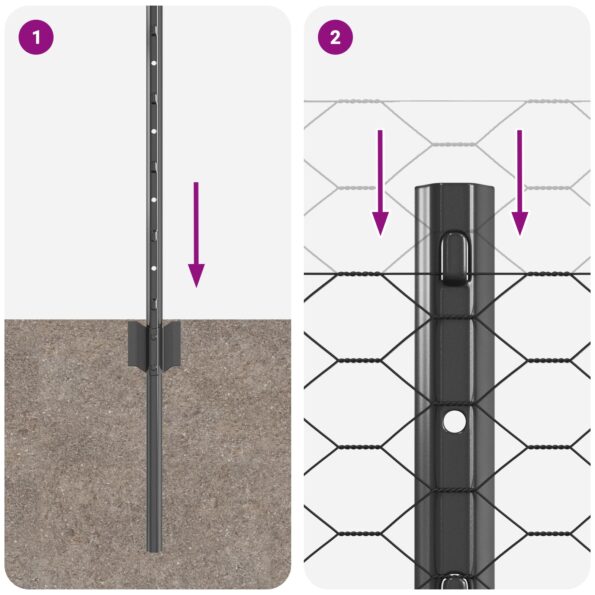 1

2