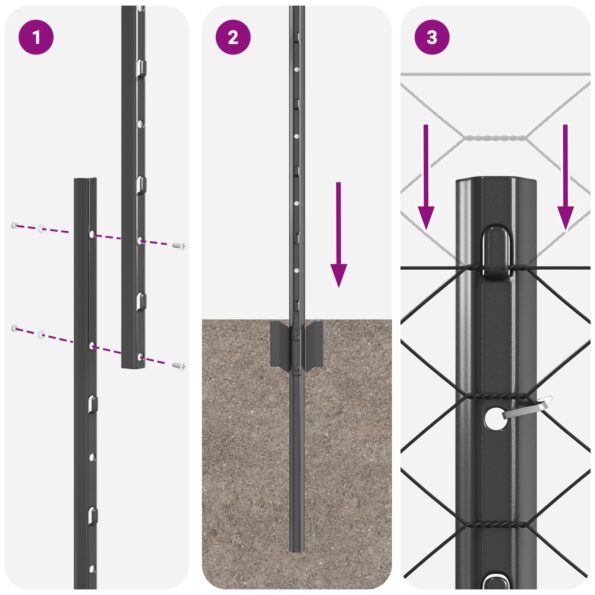 1

2

3