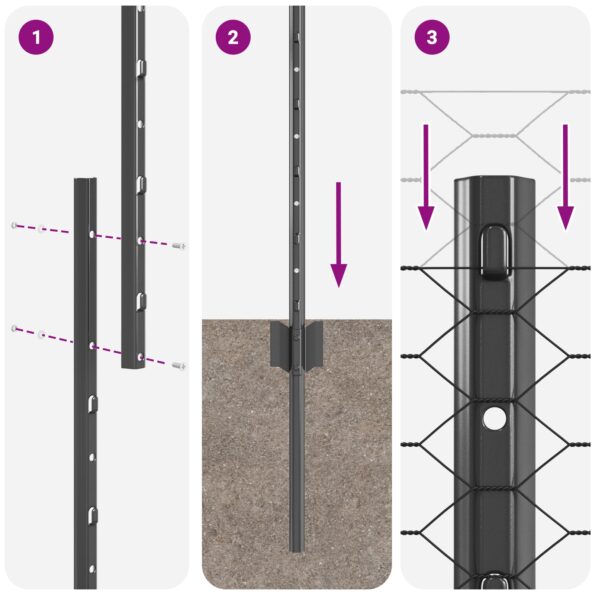 1

2

3