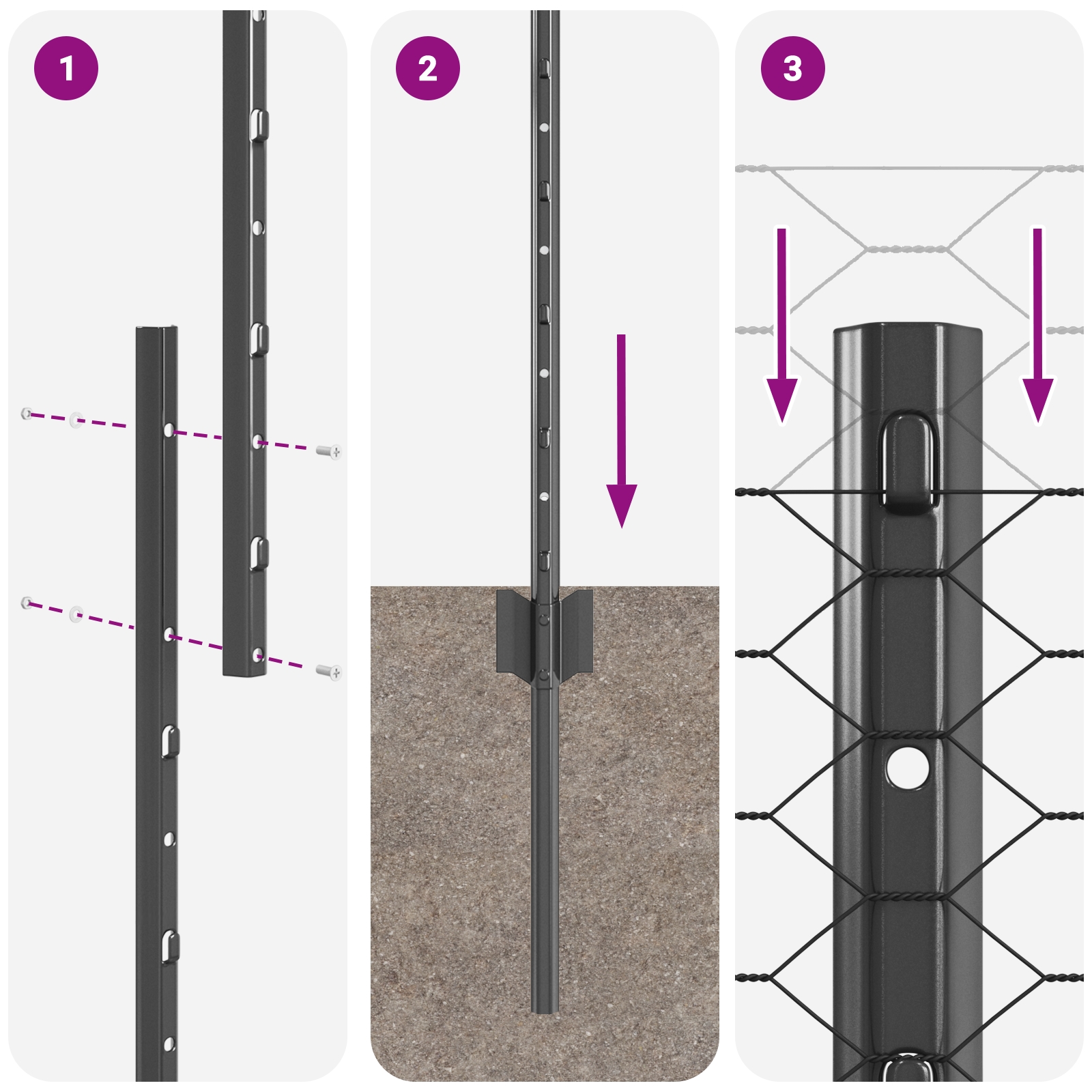 1

2

3