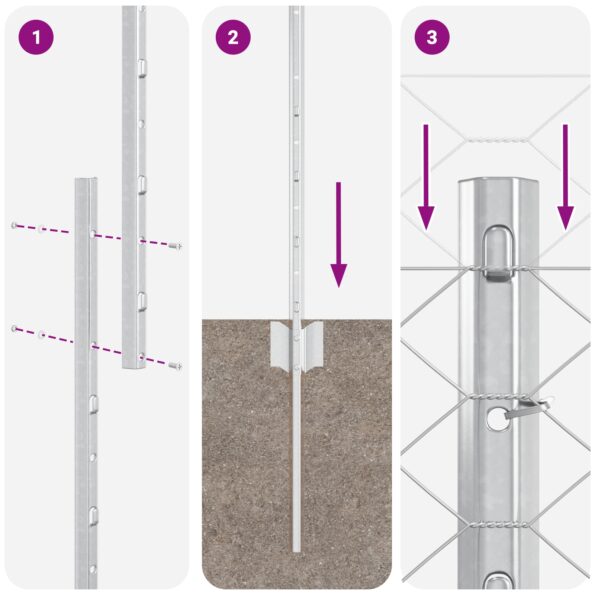 1

2

3