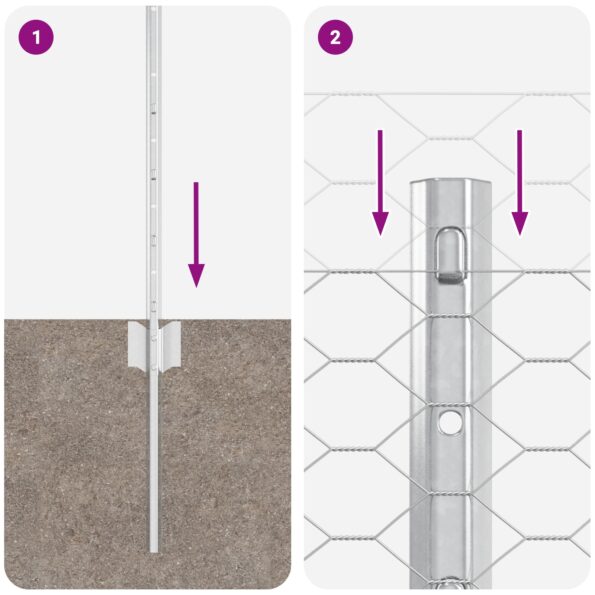 1

2