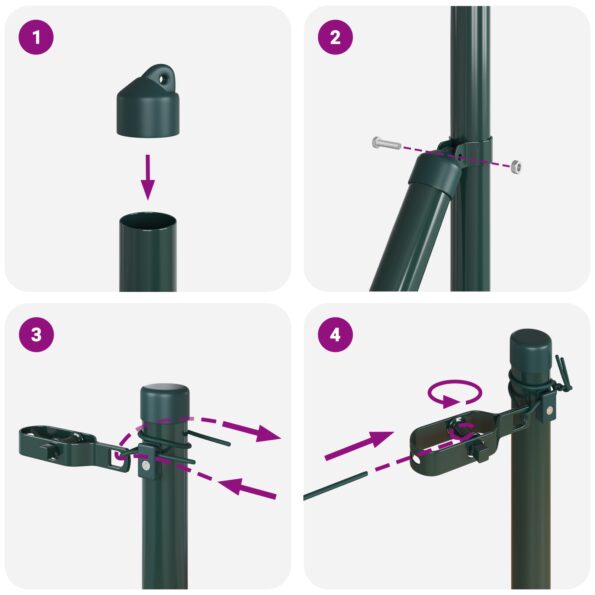 1

2

3

4