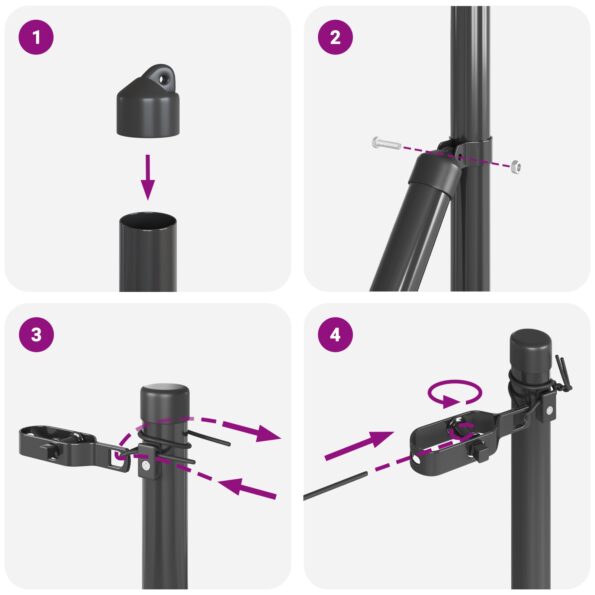 1

2

3

4