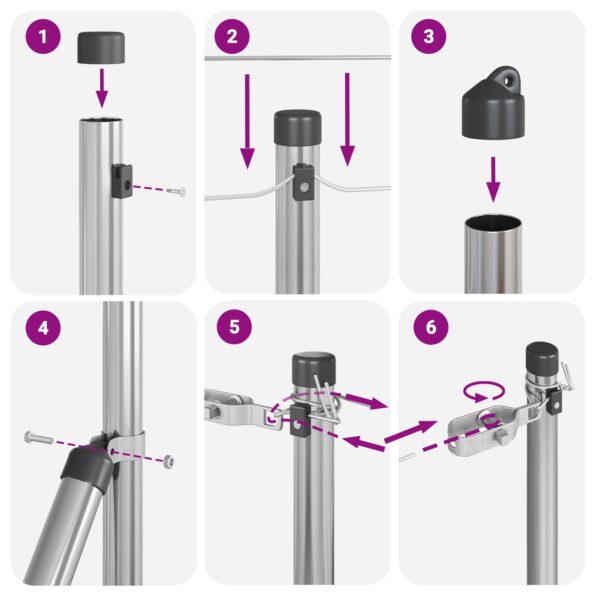 1

2

3

4

5

6