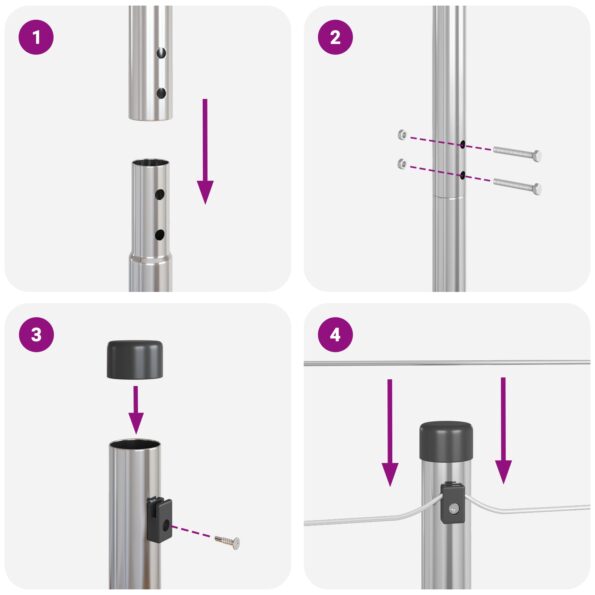 1

2

3

4