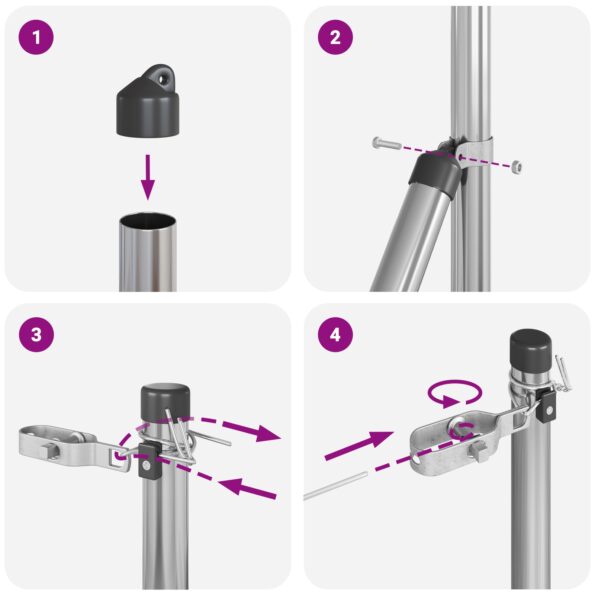 1
2
3
4