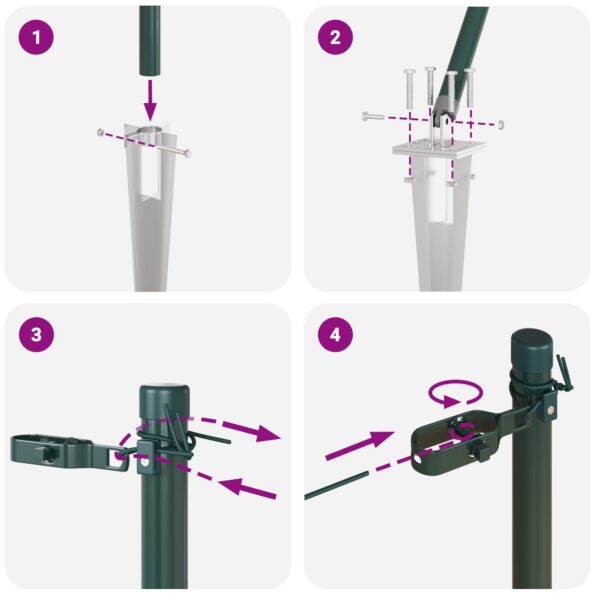 1
2
3
4