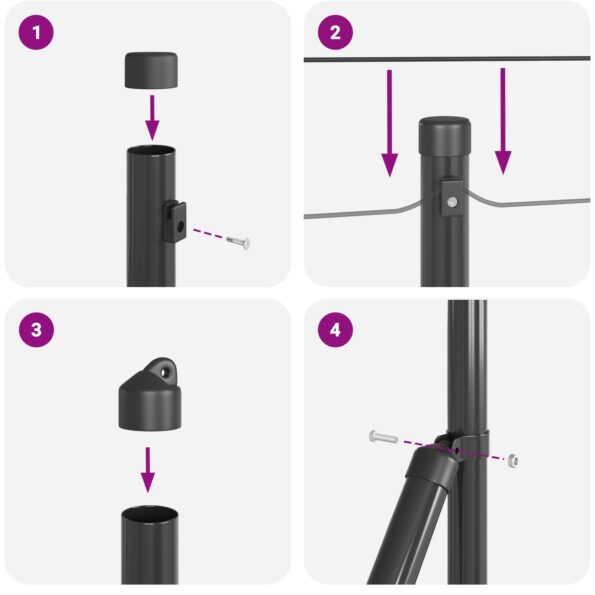 1

2

3

4