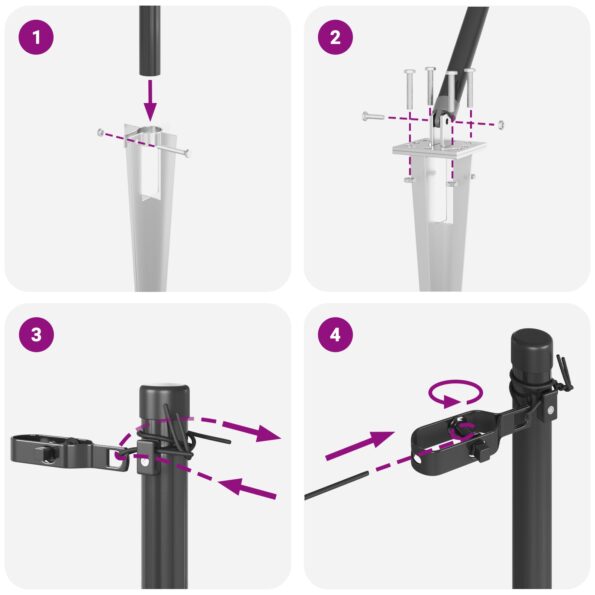 1

2

3

4