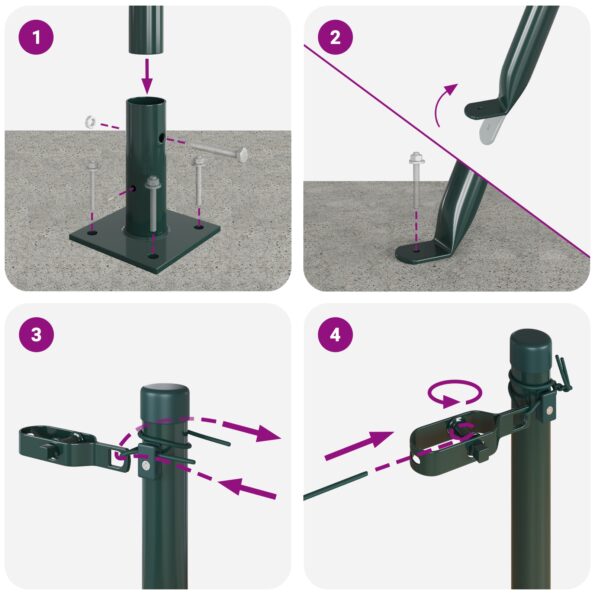 1
2
3
4