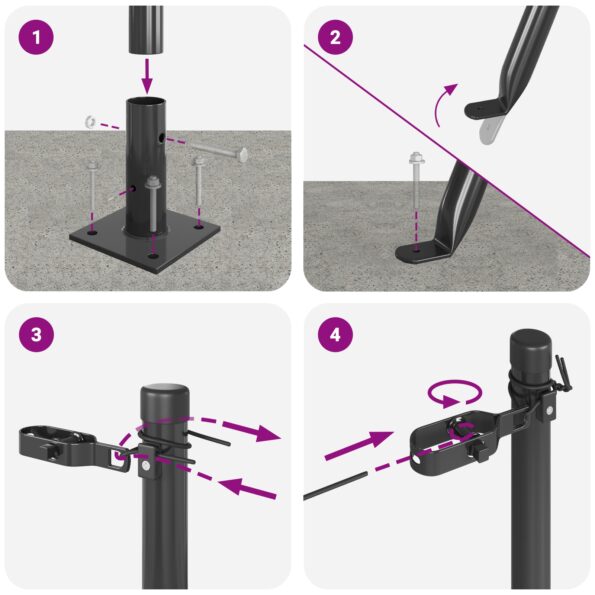 1

2

3

4