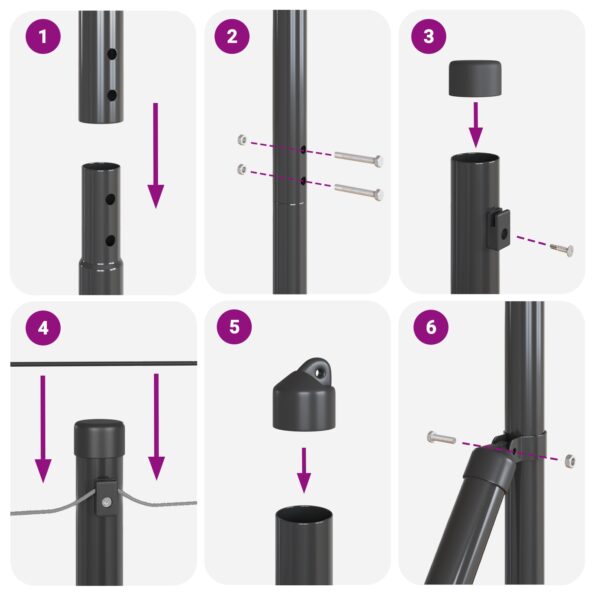 1

2

3

4

5

6